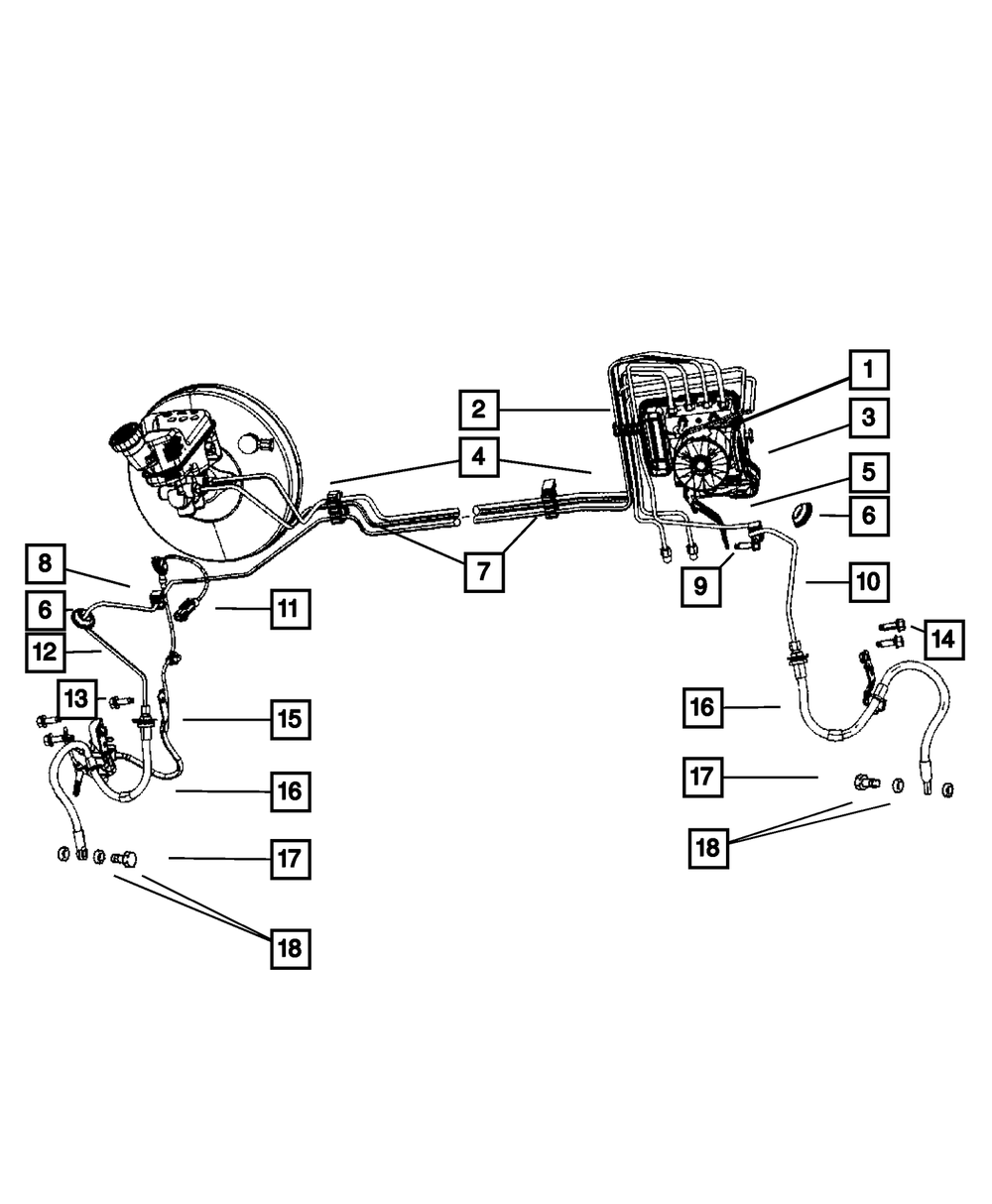 1
2
3
4
5
6
7
8
9
10
6
11
12
14
13
15
16
16
17
17
18
18