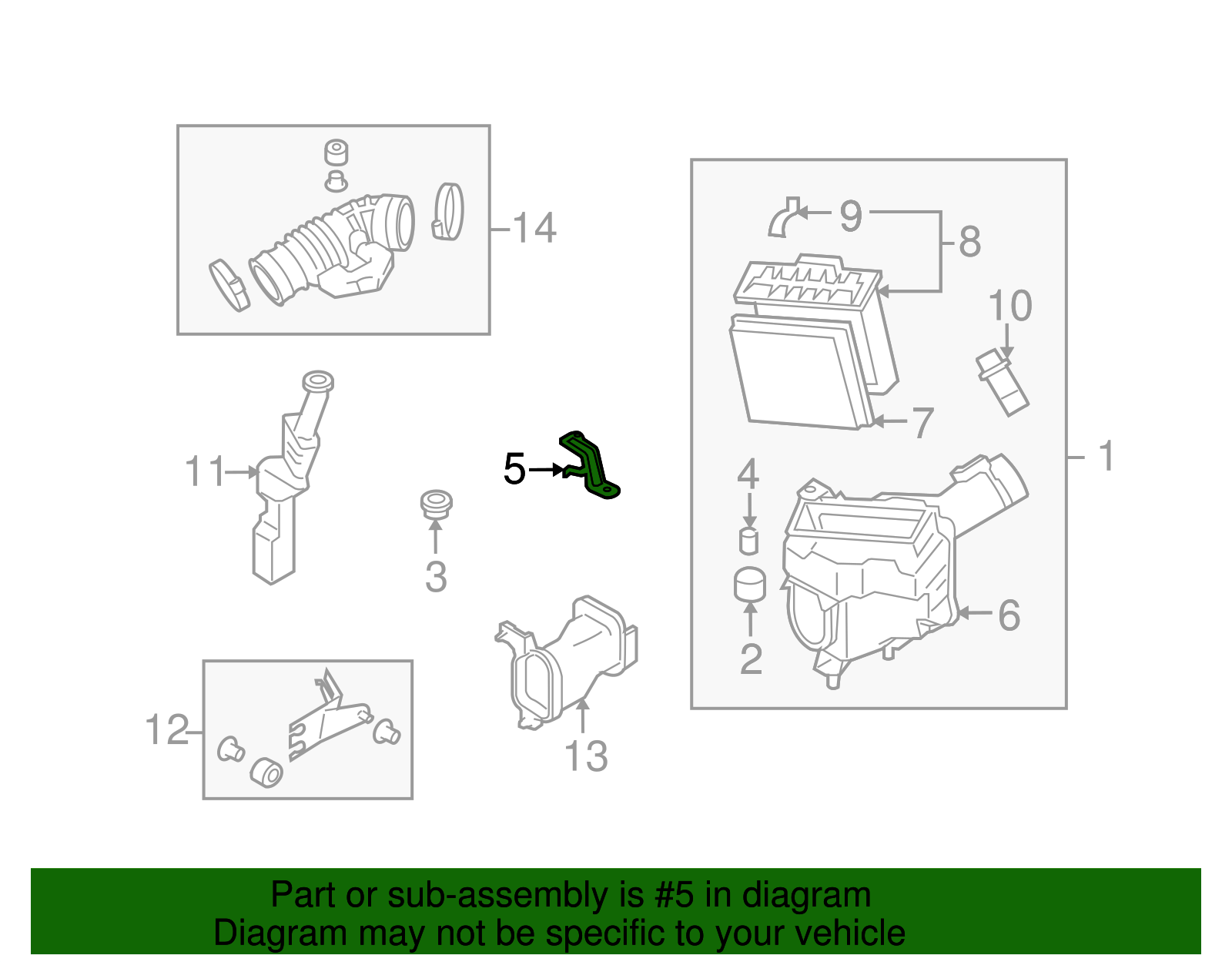 14

9
8

10

7

11

5

1

4

3

6

2

12

13

Part or sub-assembly is #5 in diagram
Diagram may not be specific to your vehicle