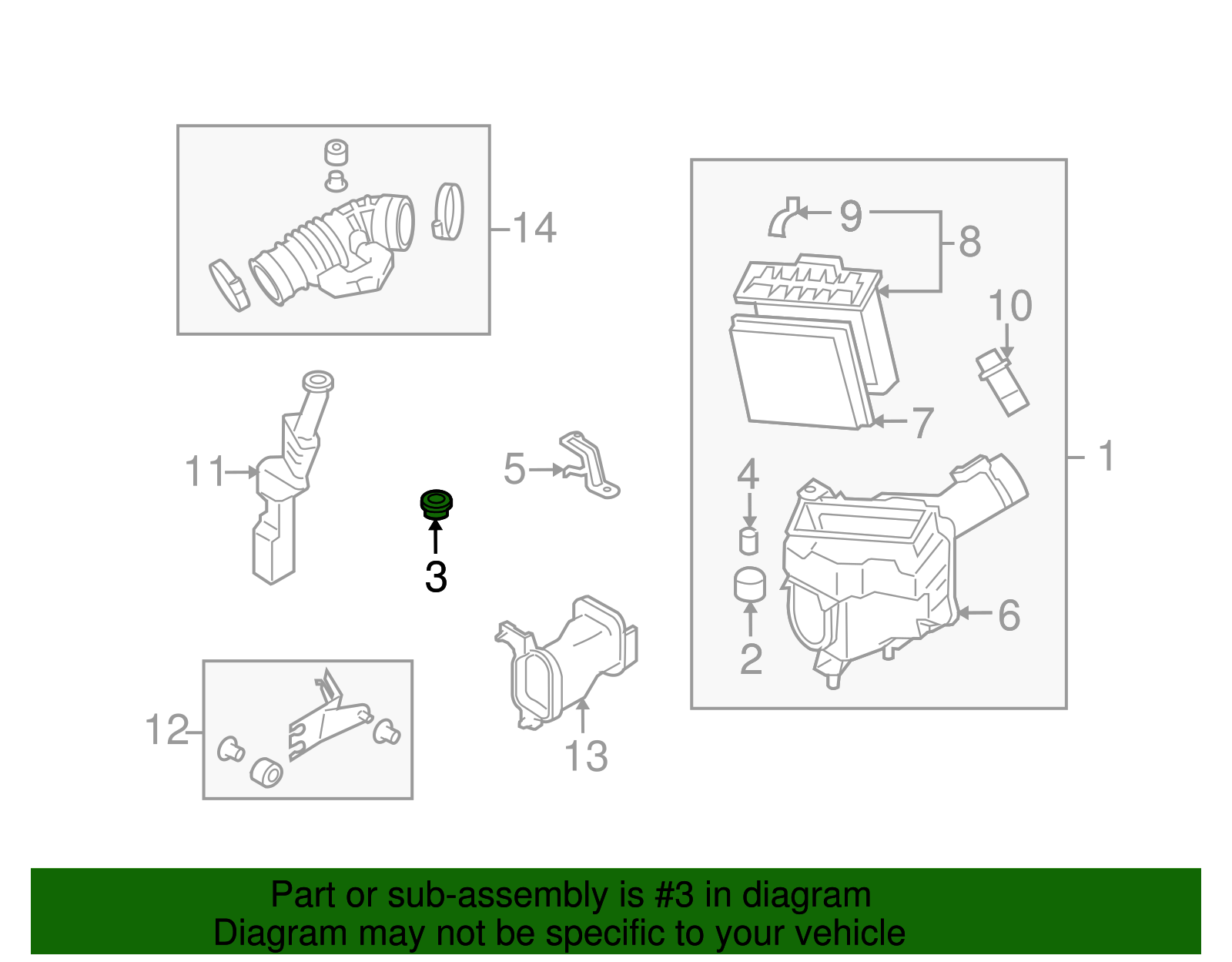 14
9
8
10
7
1
11
5
4
3
6
2
12
13

Part or sub-assembly is #3 in diagram
Diagram may not be specific to your vehicle