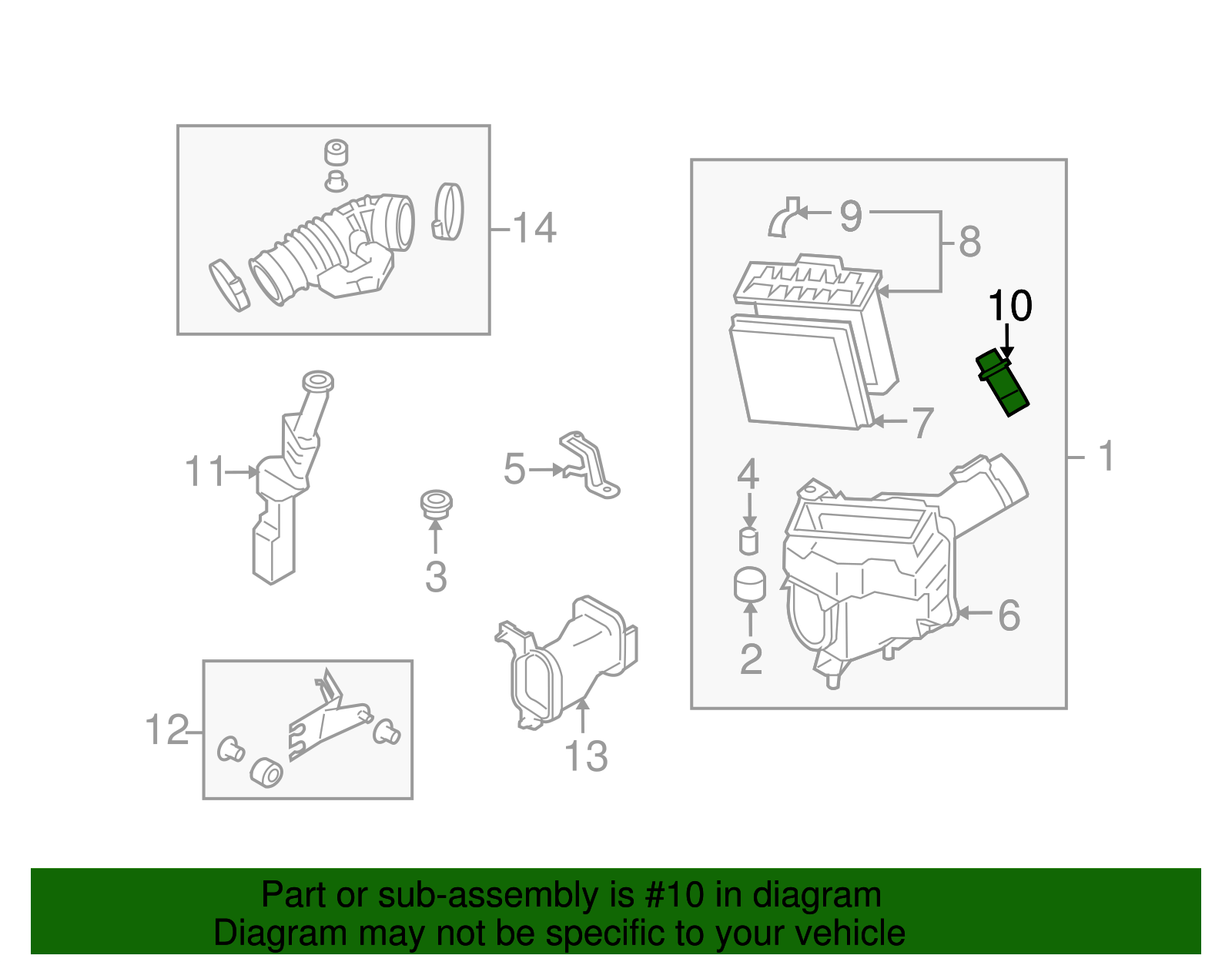 14

9
8
10
7
1
11
5
4
3
6
2
12
13

Part or sub-assembly is #10 in diagram
Diagram may not be specific to your vehicle