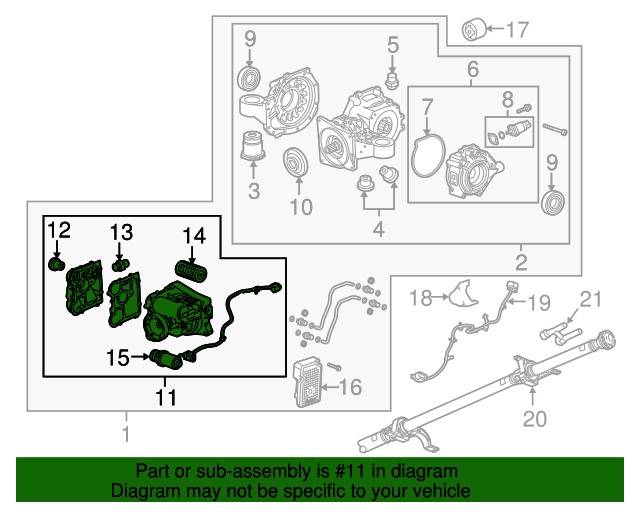 17
9
5
6
7
8
9
3
10
4
2
12
13
14
15
11
16
18
19
21
20
1

Part or sub-assembly is #11 in diagram
Diagram may not be specific to your vehicle