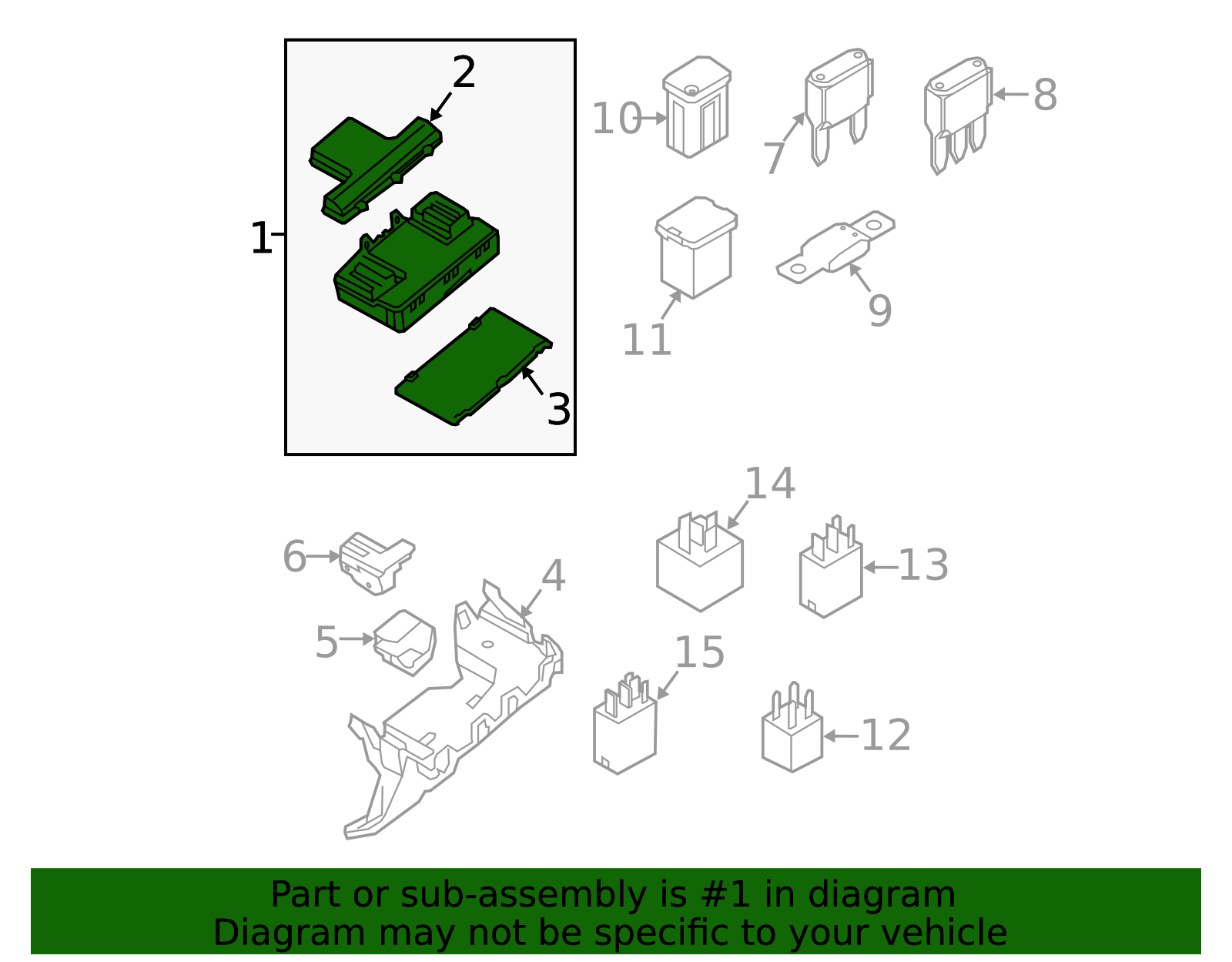 2
1
3
10
7
8
11
9
14
6
4
13
5
15
12
Part or sub-assembly is #1 in diagram
Diagram may not be specific to your vehicle