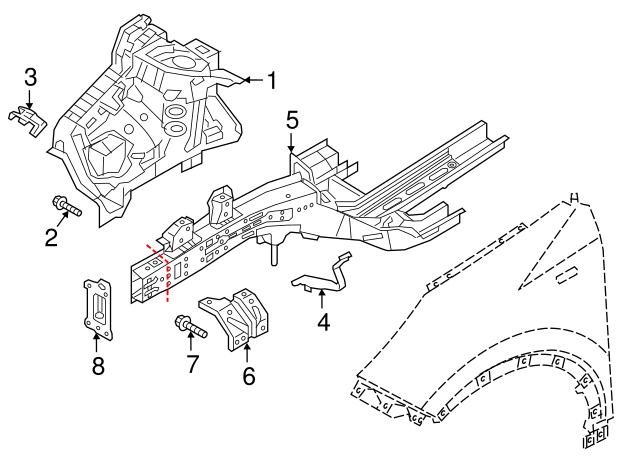 3
1
5
2
4
8
7
6