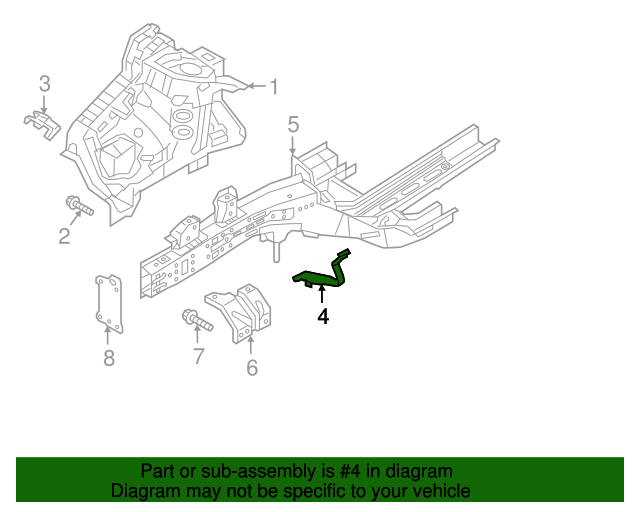 3
1
5
2
4
8
7
6

Part or sub-assembly is #4 in diagram
Diagram may not be specific to your vehicle