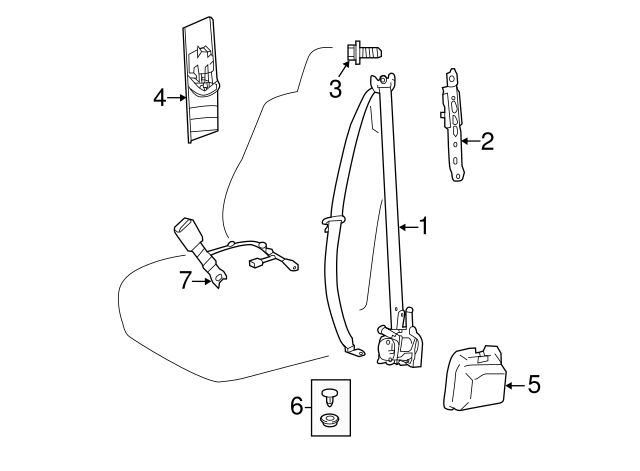 4
3
2
1
7
6
5