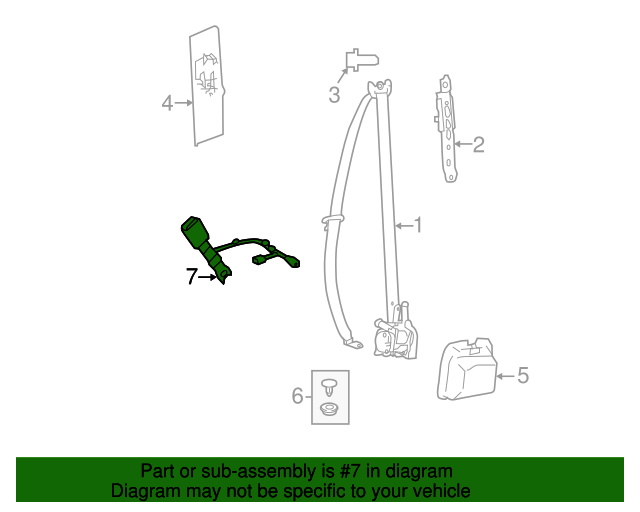 4
3
2
1
7
6
5

Part or sub-assembly is #7 in diagram
Diagram may not be specific to your vehicle