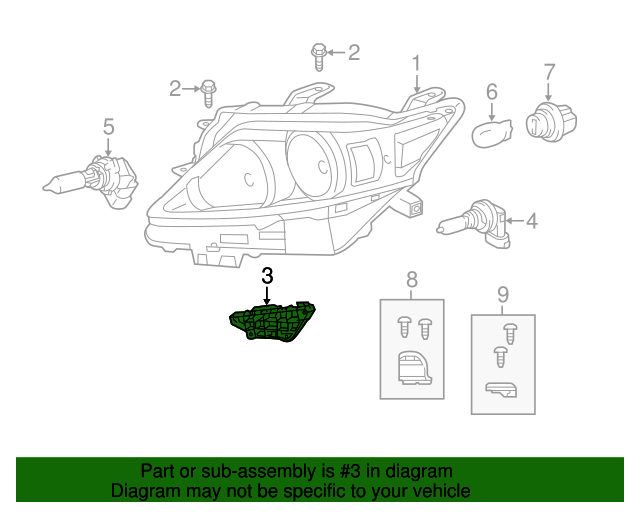 2
1
2
7
6
5
4
3
8
9

Part or sub-assembly is #3 in diagram
Diagram may not be specific to your vehicle