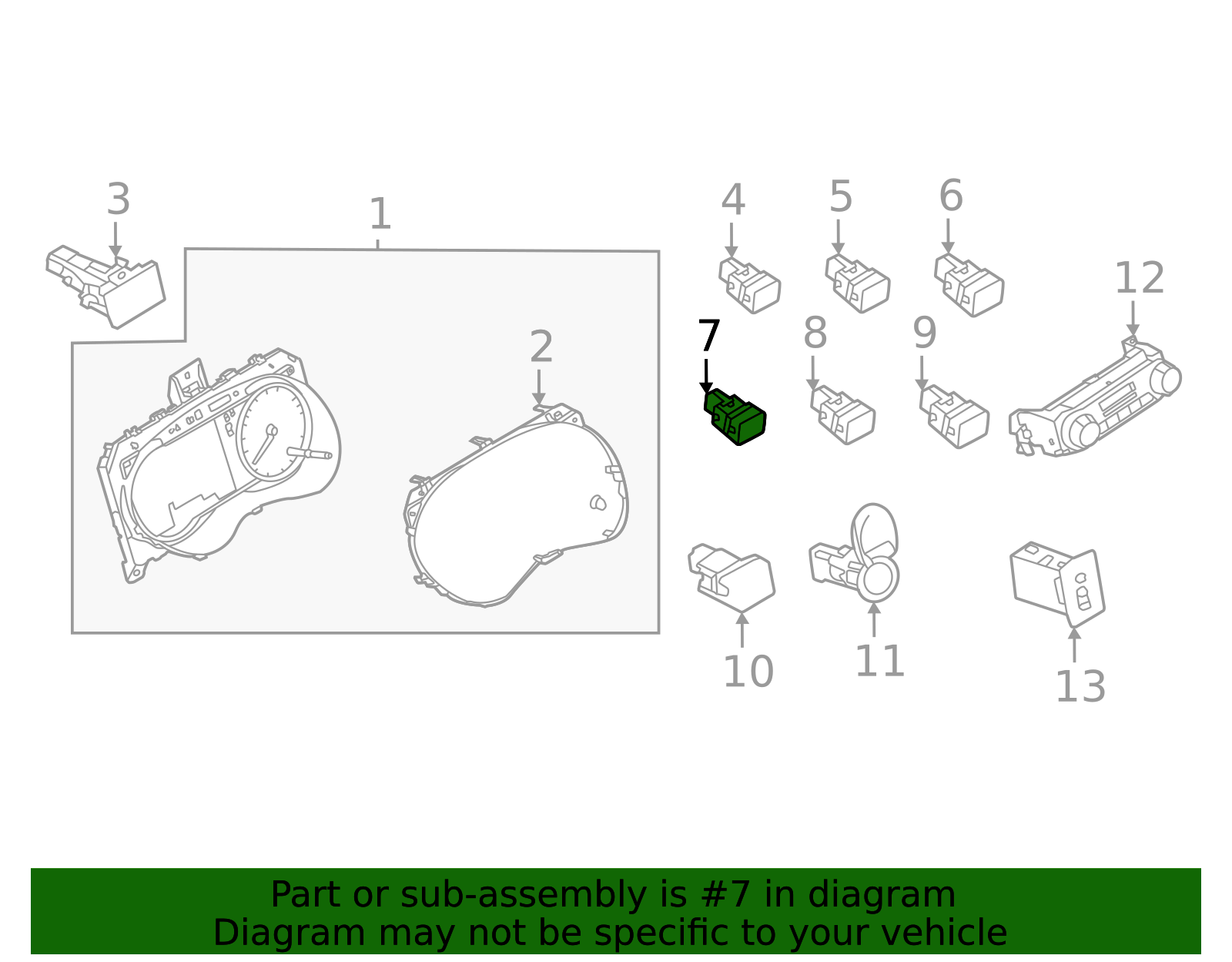 3
1
4
5
6
12
7
8
9
2
10
11
13

Part or sub-assembly is #7 in diagram
Diagram may not be specific to your vehicle