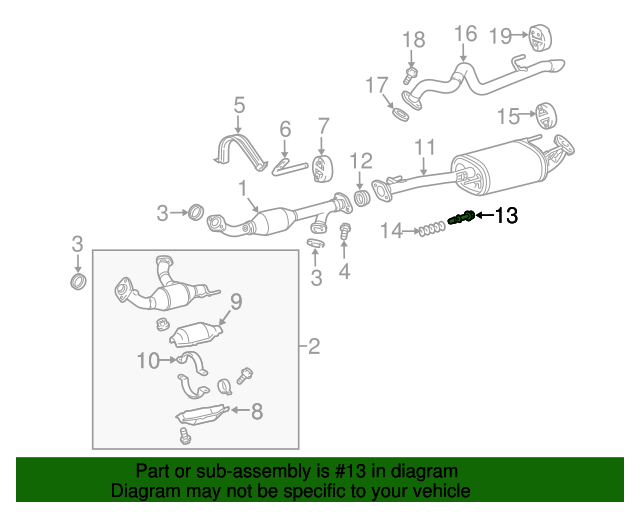 18
16
19
17
15
5
6
7
12
11
1
3
13
14
3
3
4
9
2
10
8

Part or sub-assembly is #13 in diagram
Diagram may not be specific to your vehicle