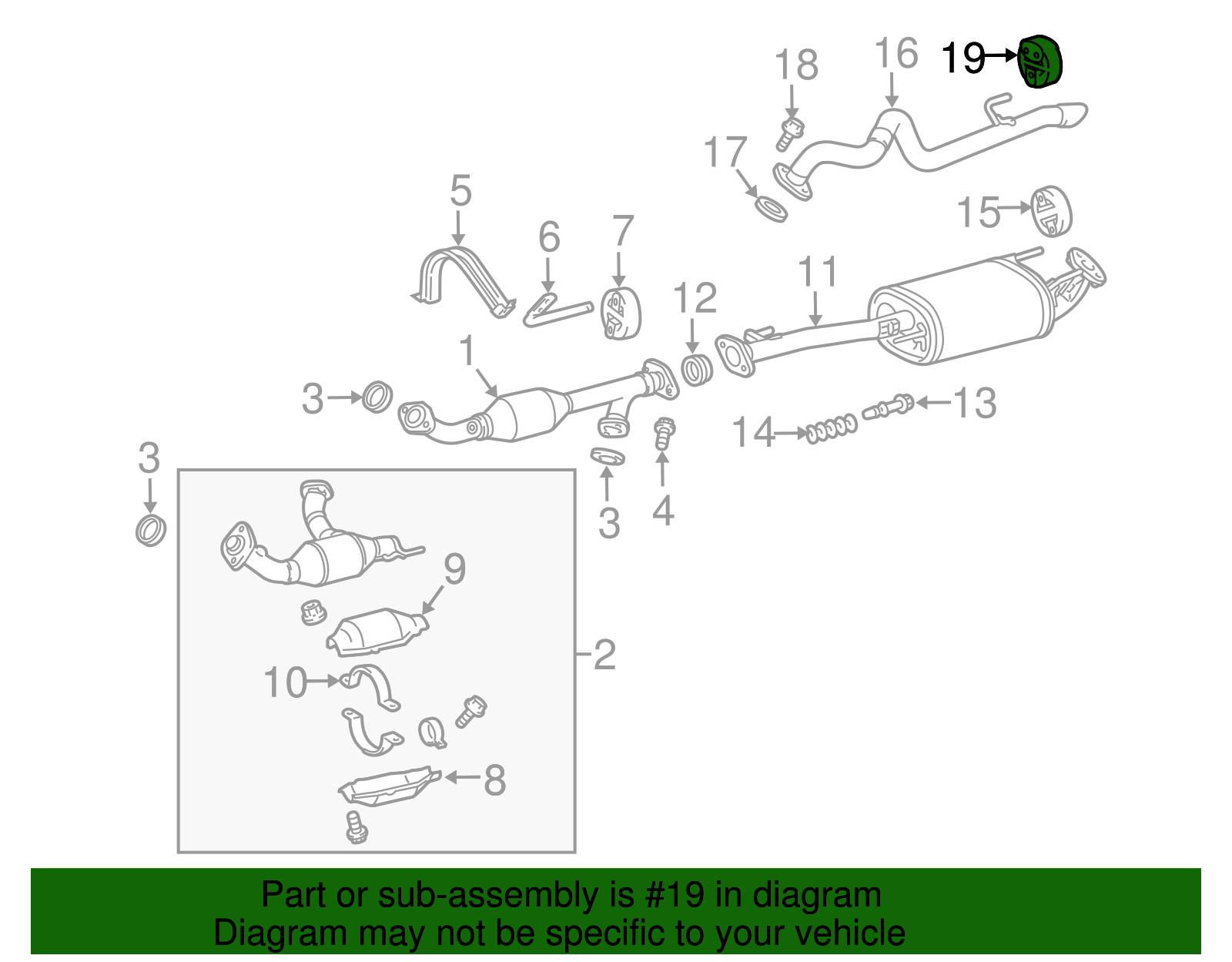 18
16
19
17
15
5
6
7
12
11
1
3
13
14
3
3
4
9
2
10
8

Part or sub-assembly is #19 in diagram
Diagram may not be specific to your vehicle