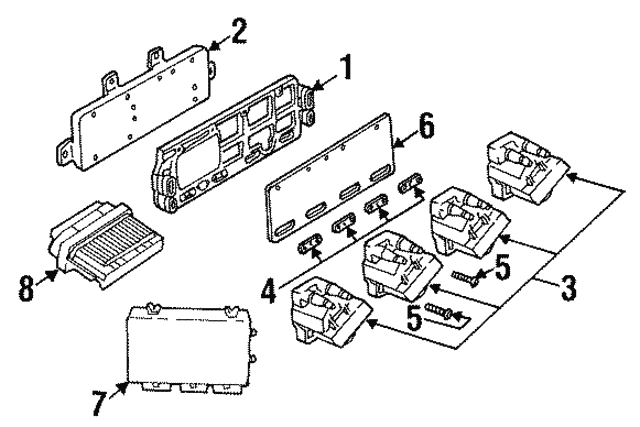 2
1
6
8
4
5
3
5
7