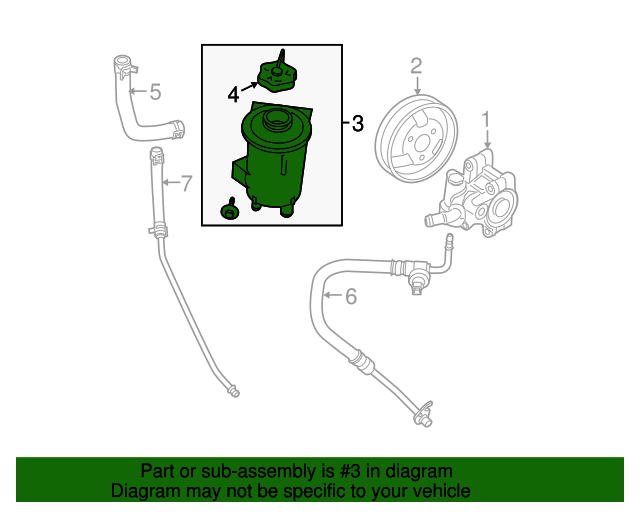 5
4
3
2
1
7
6

Part or sub-assembly is #3 in diagram
Diagram may not be specific to your vehicle