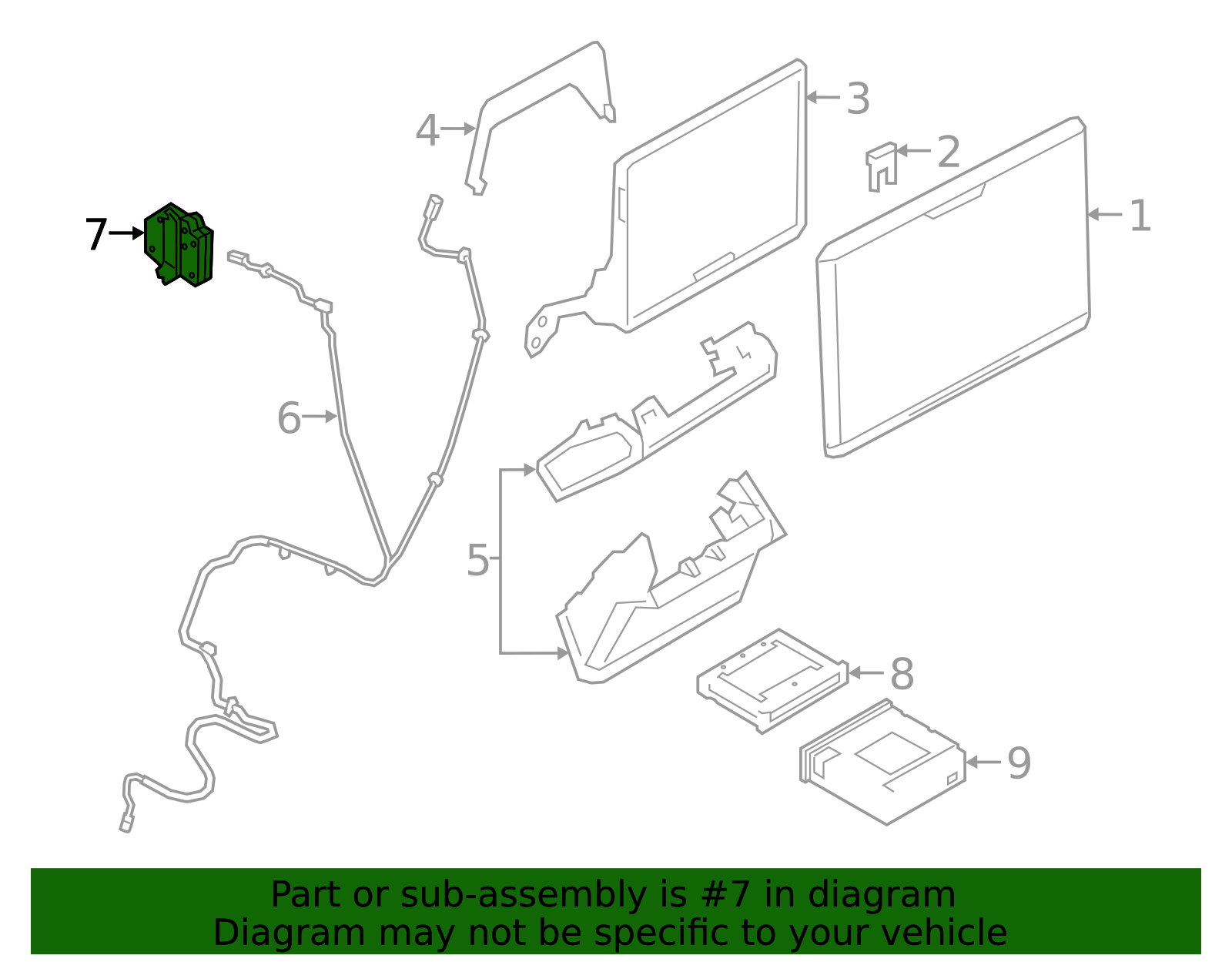 4
3
2
1
7
6
5
8
9

Part or sub-assembly is #7 in diagram
Diagram may not be specific to your vehicle