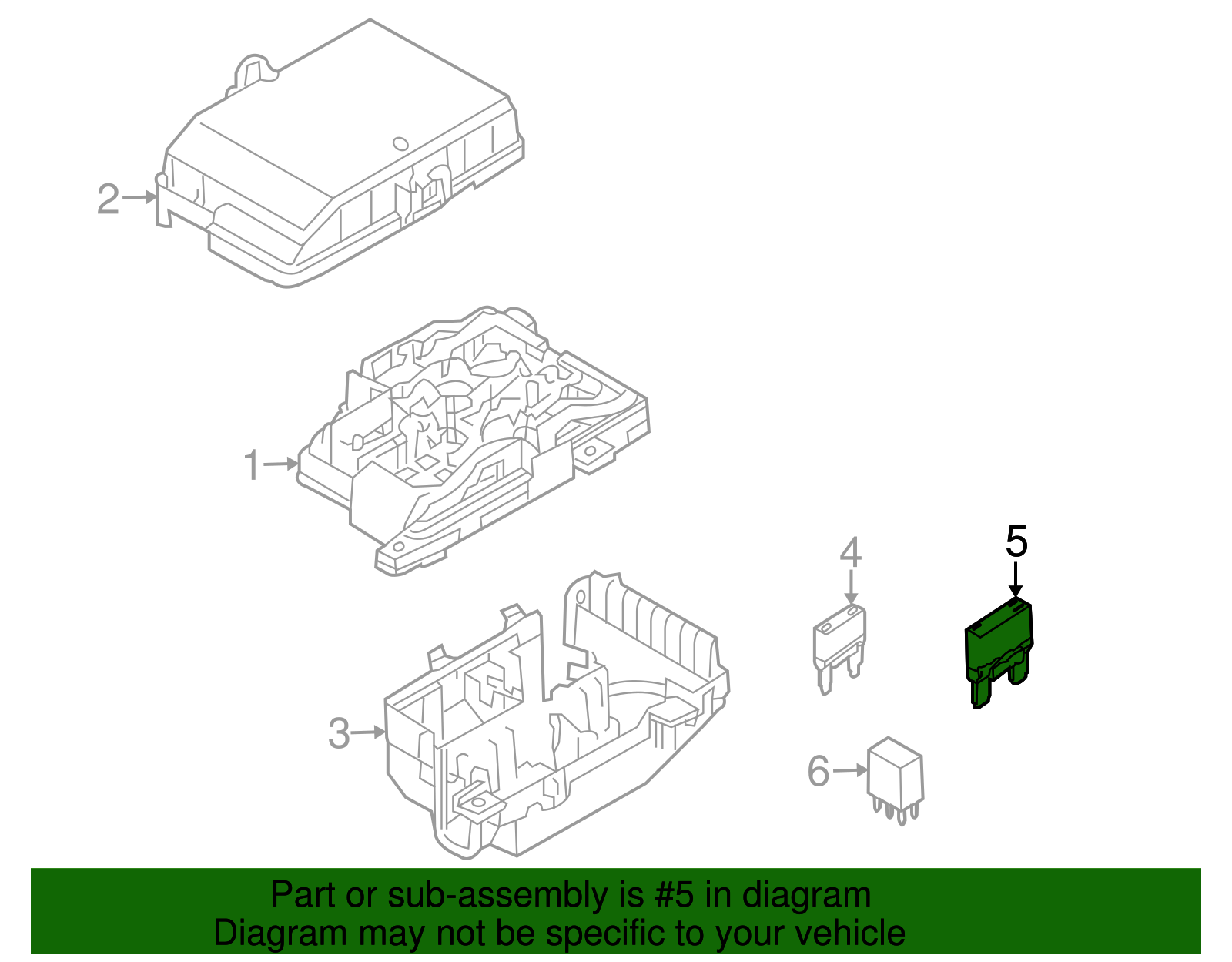 2

1

4

5

3

6

Part or sub-assembly is #5 in diagram
Diagram may not be specific to your vehicle