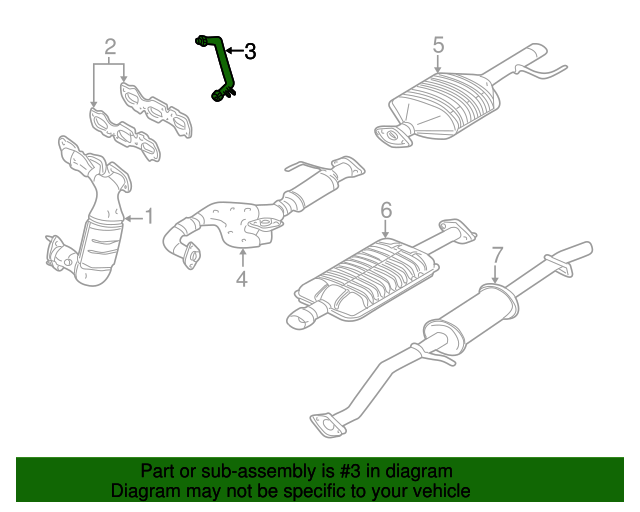 2
3
5
1
4
6
7

Part or sub-assembly is #3 in diagram
Diagram may not be specific to your vehicle