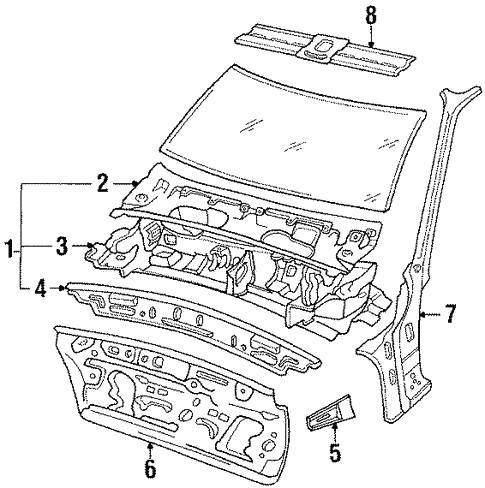 8
2
1
3
4
7
5
6