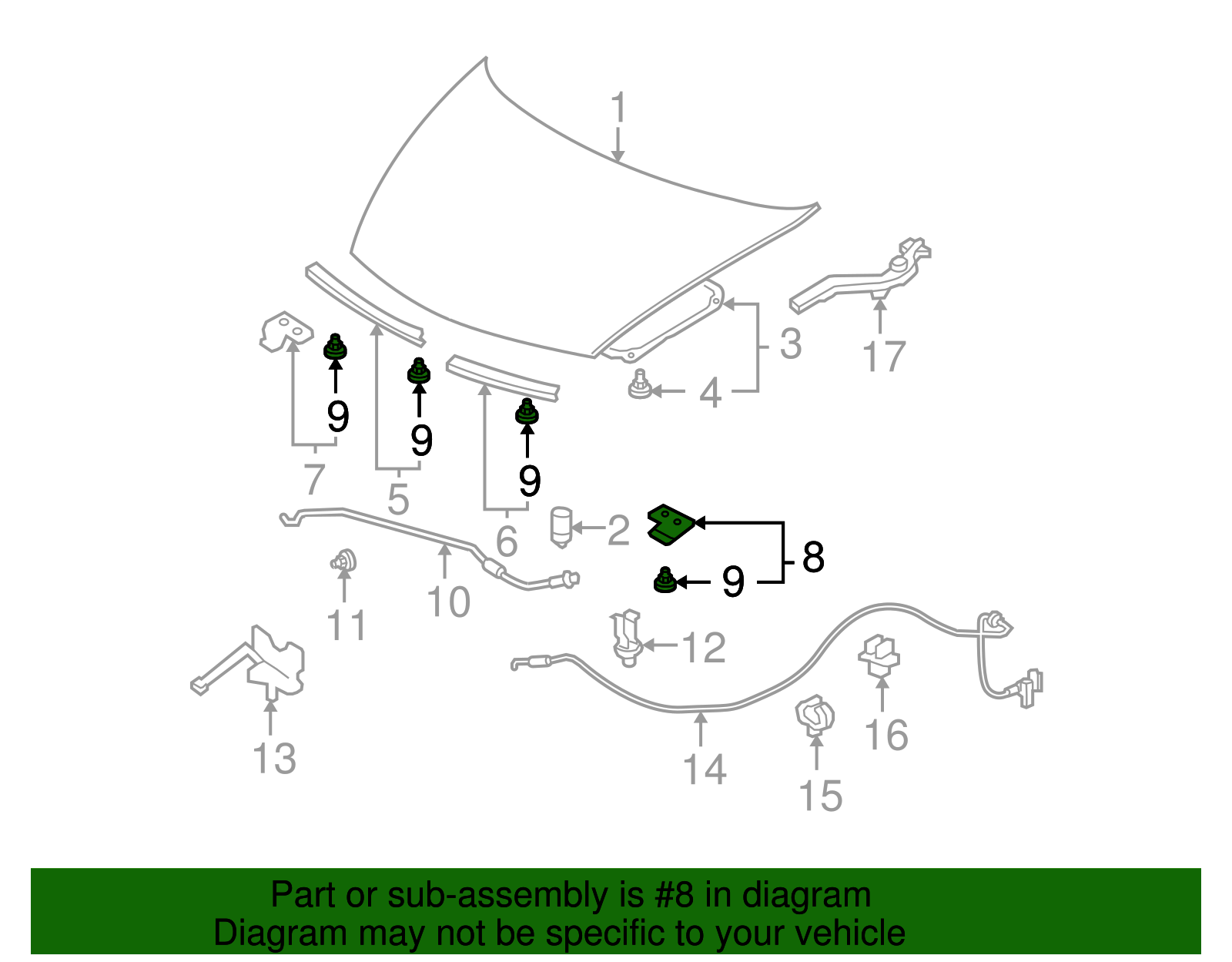 1
3
17
4
9
9
9
7
5
6
2
8
9
10
11
12
13
14
15
16

Part or sub-assembly is #8 in diagram
Diagram may not be specific to your vehicle