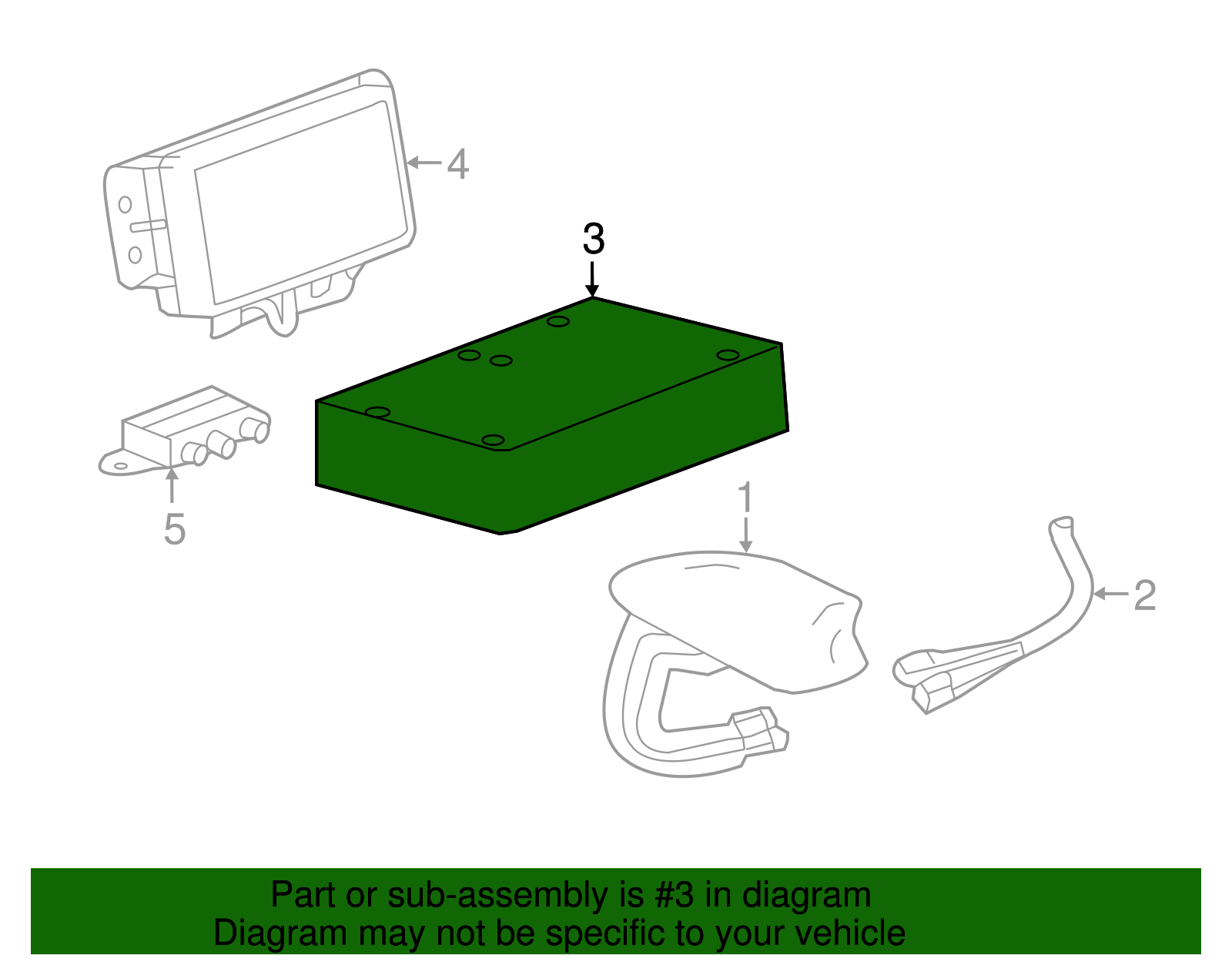 4

3

5

1

2

Part or sub-assembly is #3 in diagram
Diagram may not be specific to your vehicle