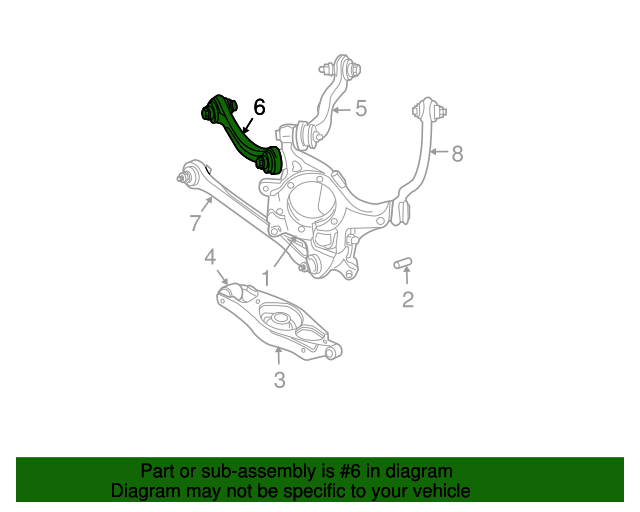 6
5
8
7
4
1
2
3

Part or sub-assembly is #6 in diagram
Diagram may not be specific to your vehicle