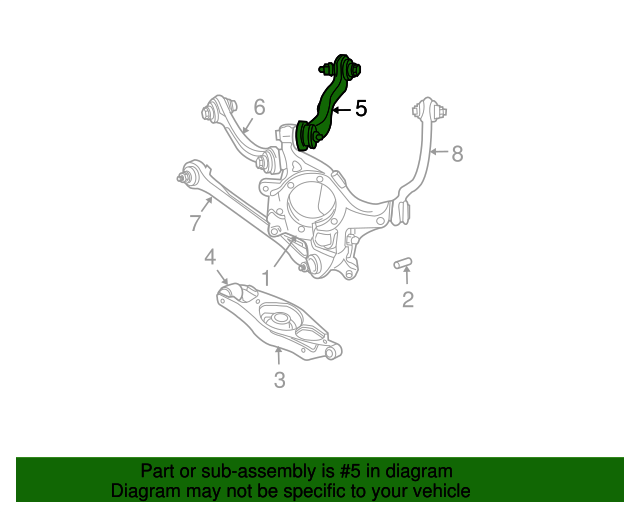 5
6
8
7
4
1
2
3

Part or sub-assembly is #5 in diagram
Diagram may not be specific to your vehicle