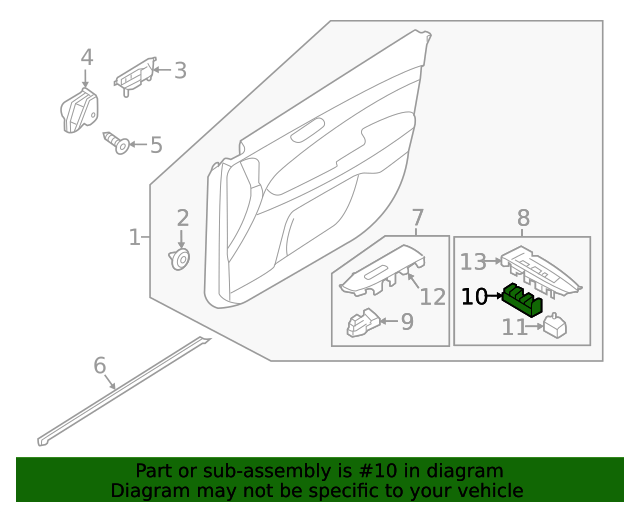 4
3
5
2
1
7
8
13
12
10
9
11
6
Part or sub-assembly is #10 in diagram
Diagram may not be specific to your vehicle