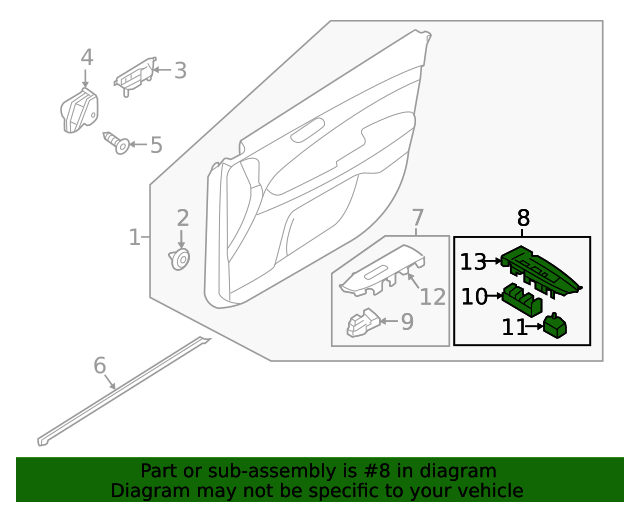 4
3
5
2
1
7
8
13
10
11
12
9
6

Part or sub-assembly is #8 in diagram
Diagram may not be specific to your vehicle