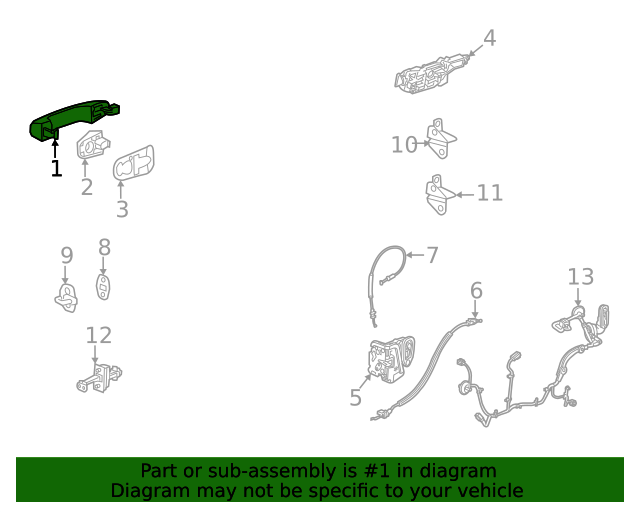 4
1
2
3
10
11
9
8
7
13
6
12
5

Part or sub-assembly is #1 in diagram
Diagram may not be specific to your vehicle