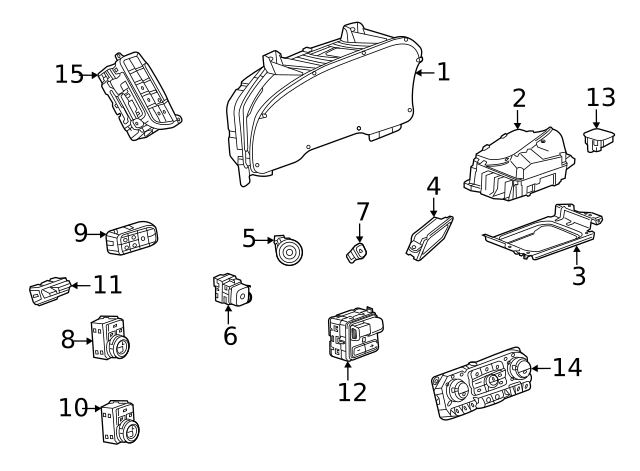 15
1
2
13
4
7
9
5
3
11
6
8
12
14
10