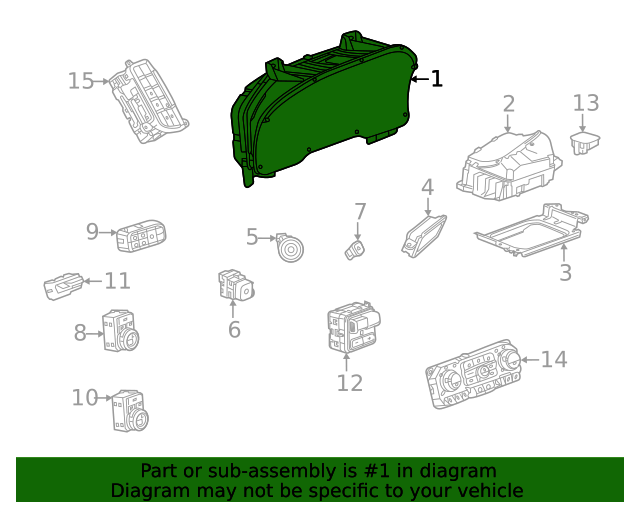 15
1
2
13
4
7
9
5
3
11
6
8
12
14
10

Part or sub-assembly is #1 in diagram
Diagram may not be specific to your vehicle