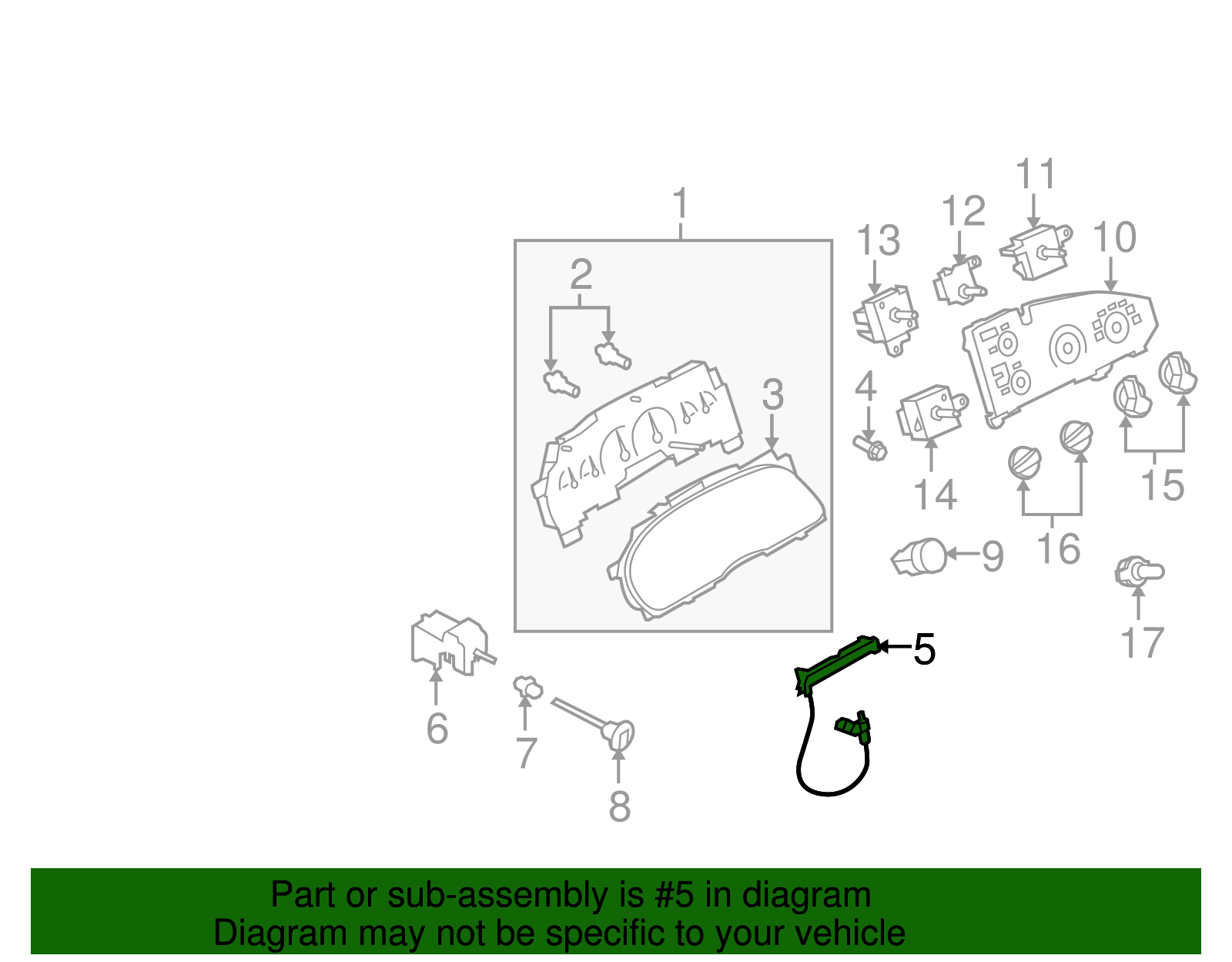 1
2
3
11
12
13
10
4
14
15
16
9
17
5
6
7
8

Part or sub-assembly is #5 in diagram
Diagram may not be specific to your vehicle