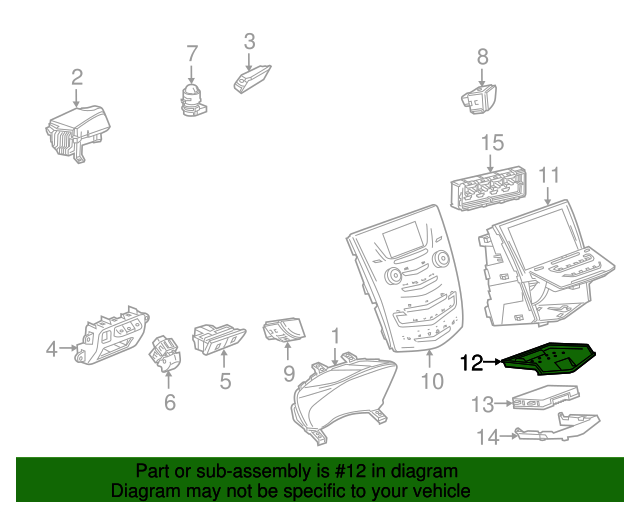 2
7
3
8
15
11
4
6
5
9
1
10
12
13
14

Part or sub-assembly is #12 in diagram
Diagram may not be specific to your vehicle