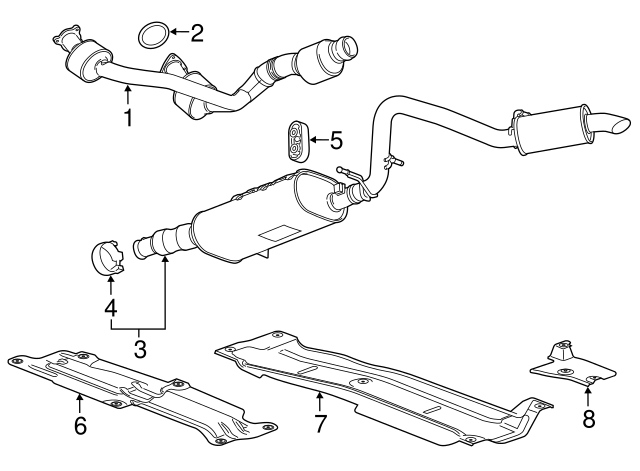 2
1
5
4
3
6
7
8