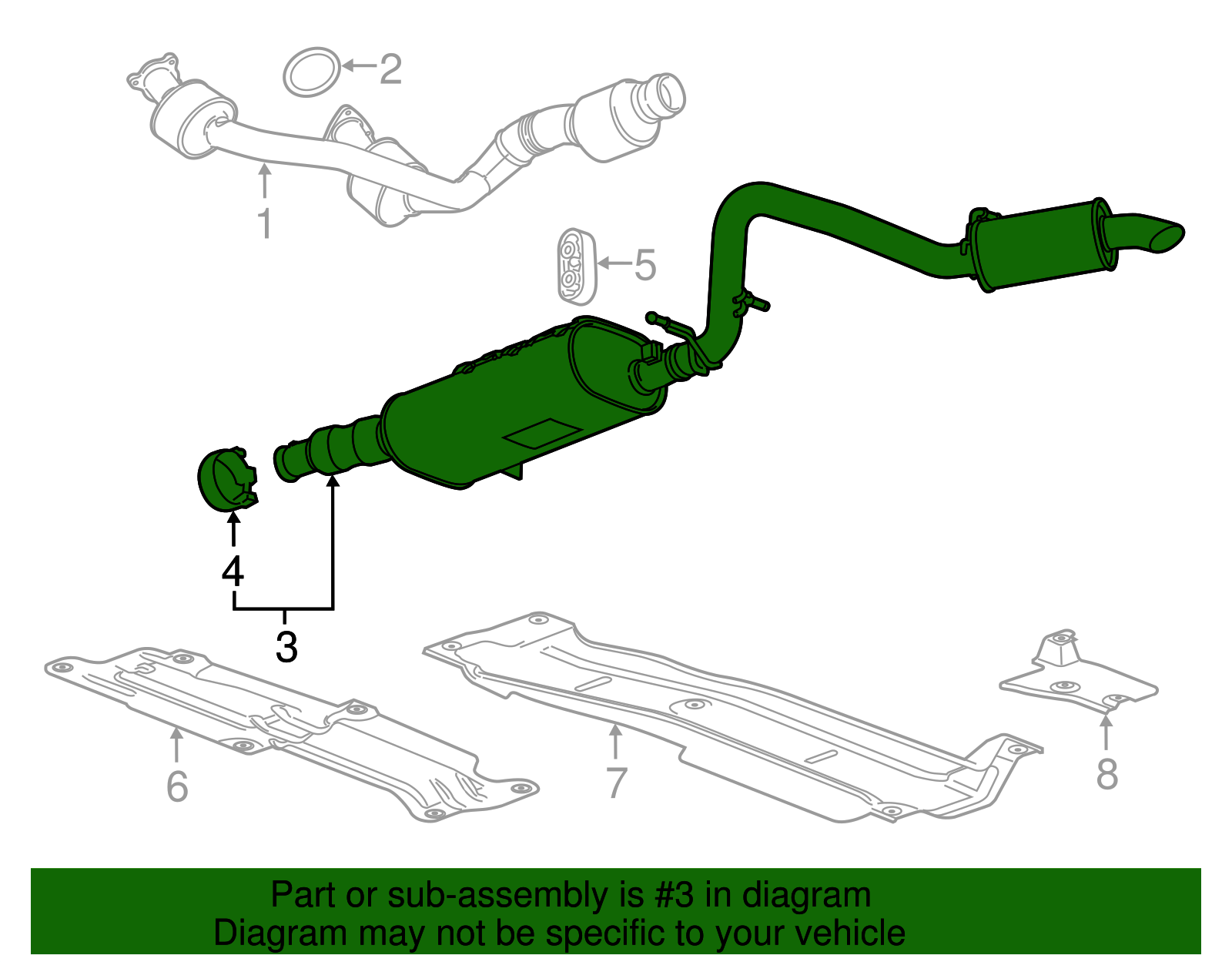 2

1

5

4

3

6

7

8

Part or sub-assembly is #3 in diagram
Diagram may not be specific to your vehicle