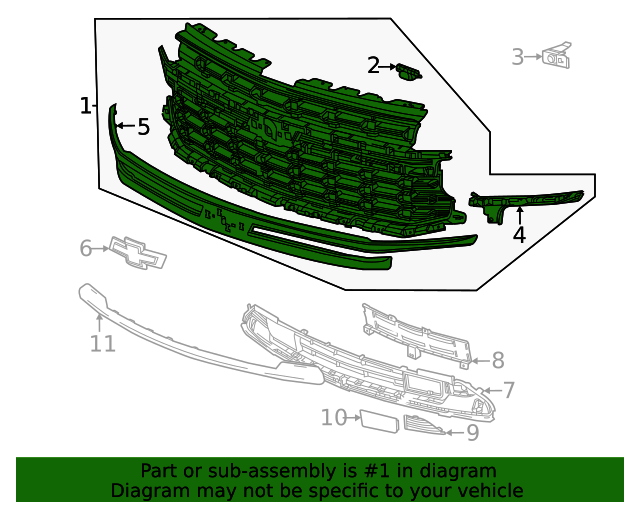 1
2
3
5
4
6
11
8
7
10
9

Part or sub-assembly is #1 in diagram
Diagram may not be specific to your vehicle