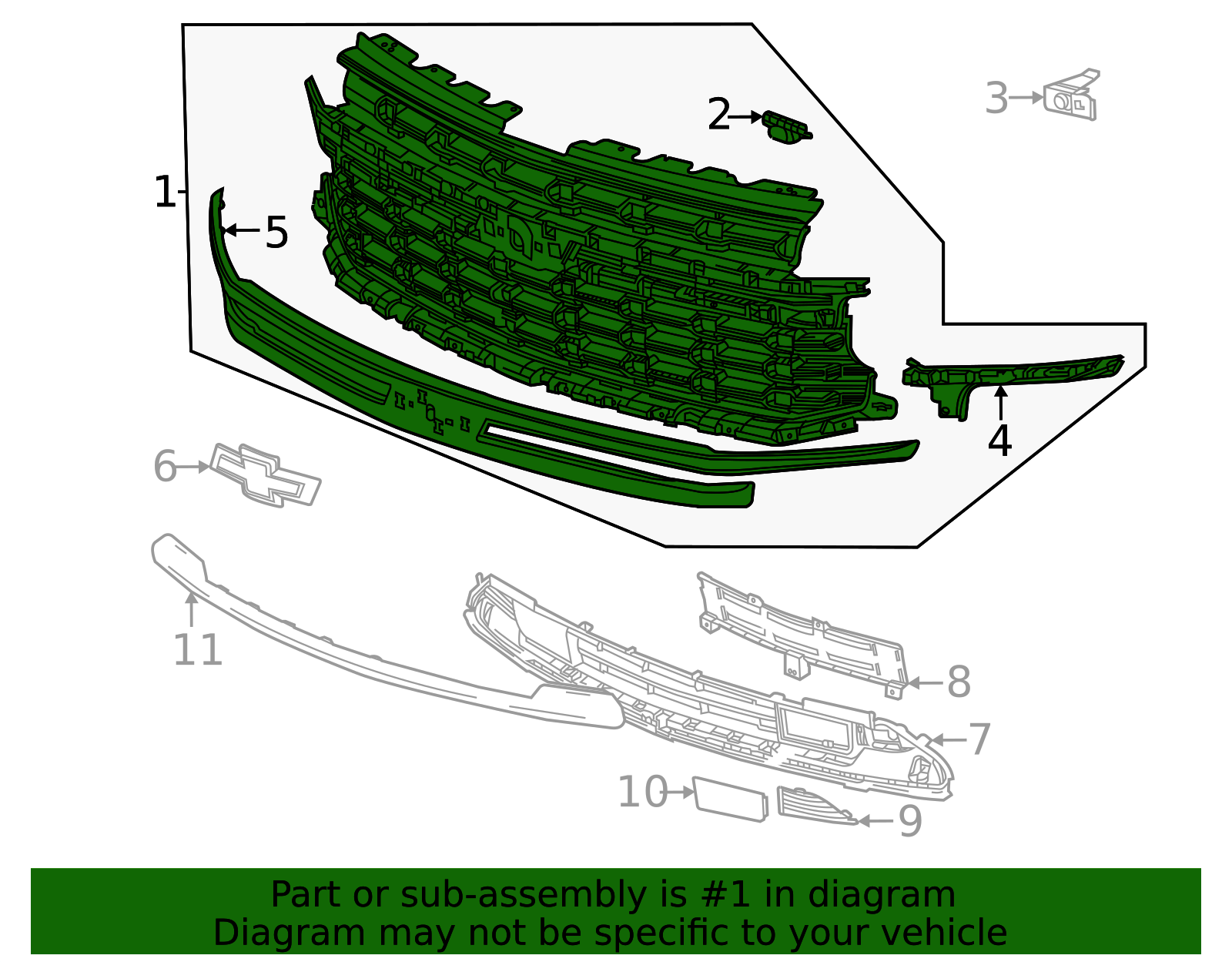 1
2
3
5
4
6
11
8
7
10
9

Part or sub-assembly is #1 in diagram
Diagram may not be specific to your vehicle