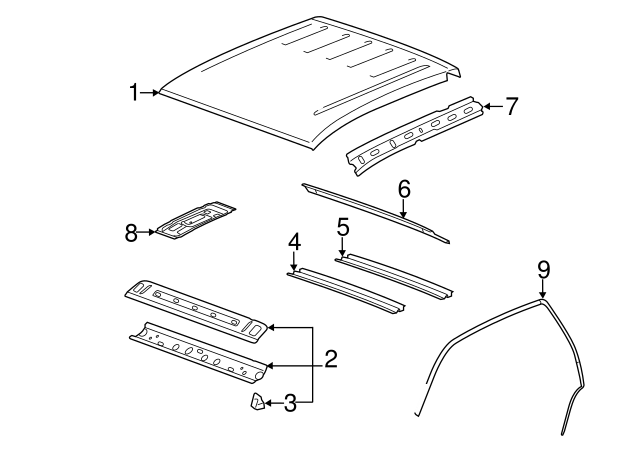 1
7
6
8
5
4
9
2
3