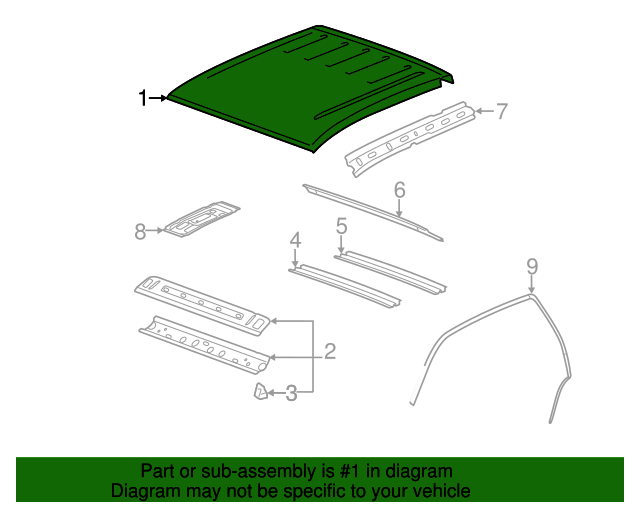 1
7
6
8
5
4
9
2
3

Part or sub-assembly is #1 in diagram
Diagram may not be specific to your vehicle