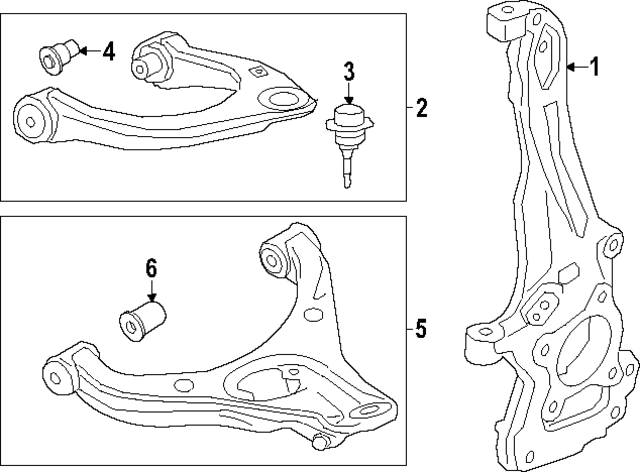 4
3
2
1
6
5