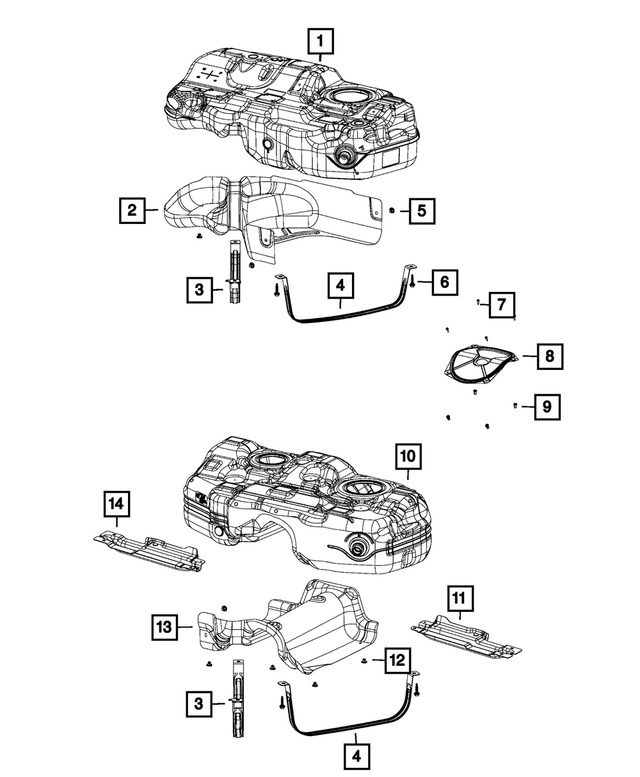 1
2
5
3
4
6
7
8
9
10
14
11
13
12
3
4