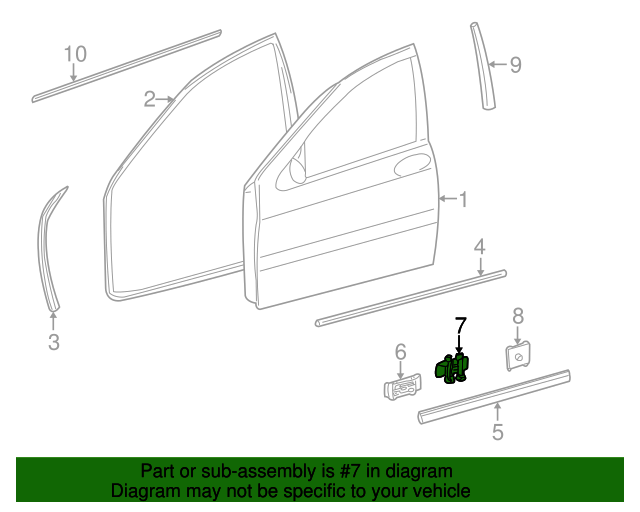 10
2
9
1
3
4
7
8
6
5

Part or sub-assembly is #7 in diagram
Diagram may not be specific to your vehicle