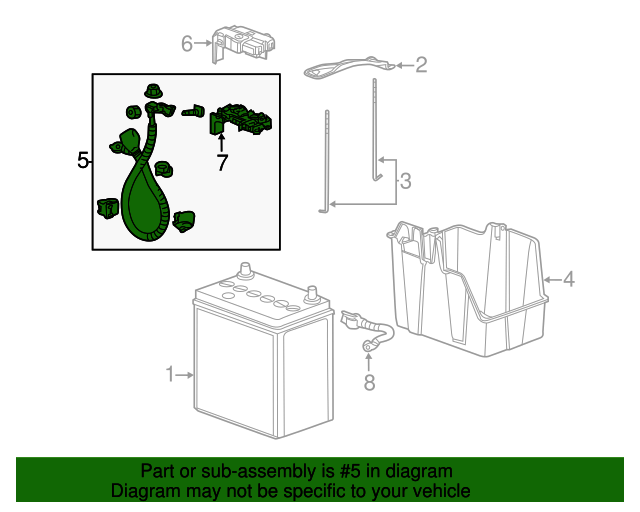 6
2
5
7
3
4
1
8

Part or sub-assembly is #5 in diagram
Diagram may not be specific to your vehicle