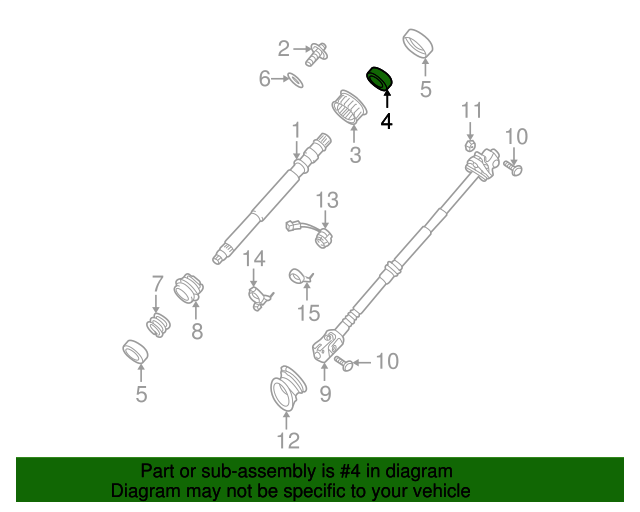 2
6
5
4
3
1
11
10
13
14
15
7
8
5
10
9
12

Part or sub-assembly is #4 in diagram
Diagram may not be specific to your vehicle