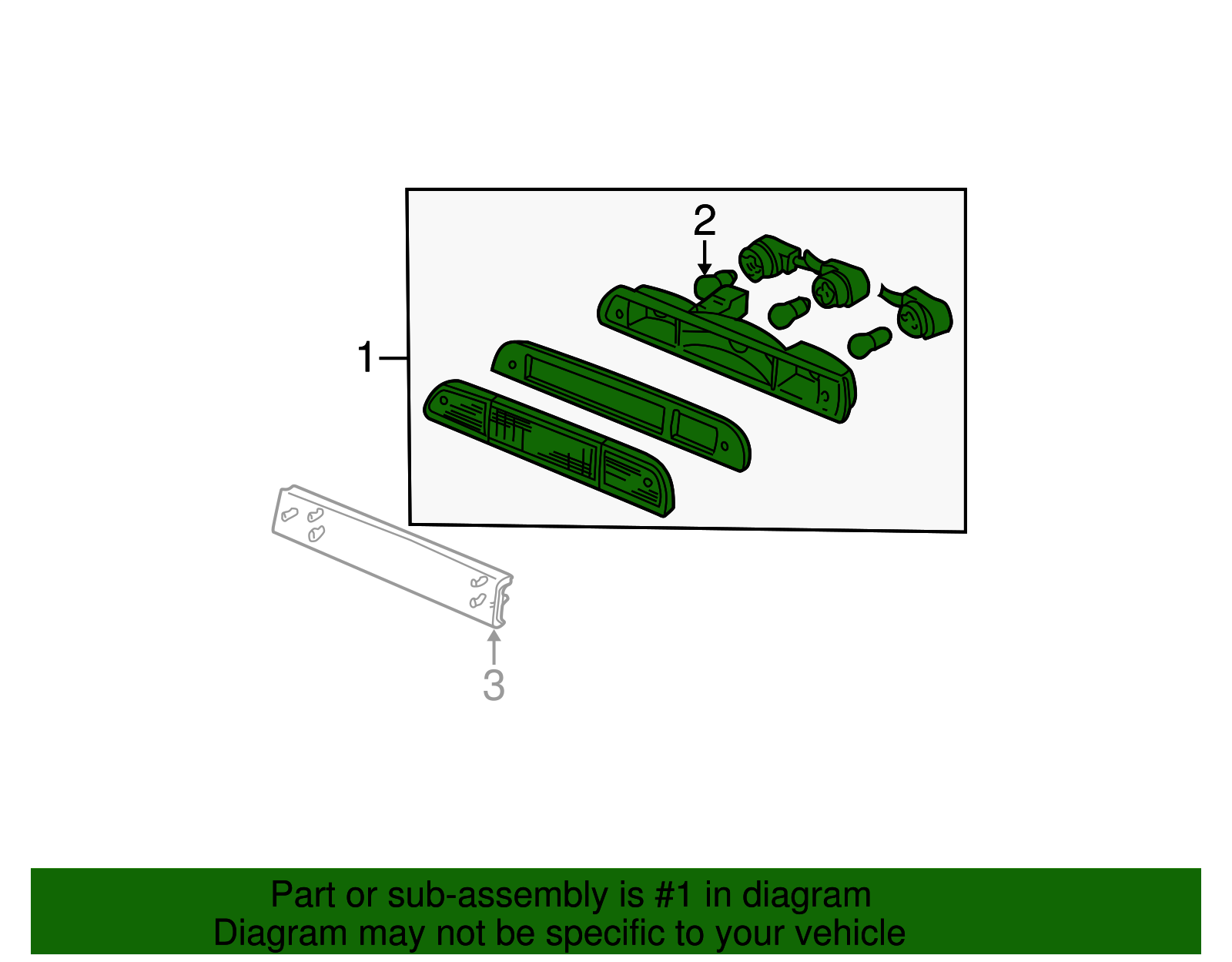 2

1

3

Part or sub-assembly is #1 in diagram
Diagram may not be specific to your vehicle