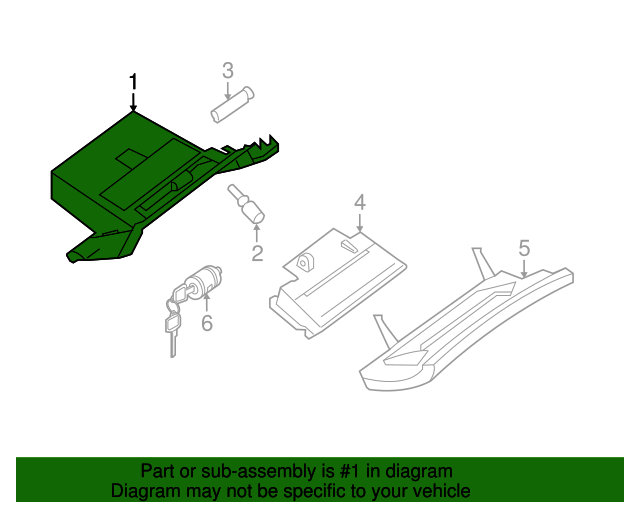 1
3
2
4
5
6

Part or sub-assembly is #1 in diagram
Diagram may not be specific to your vehicle