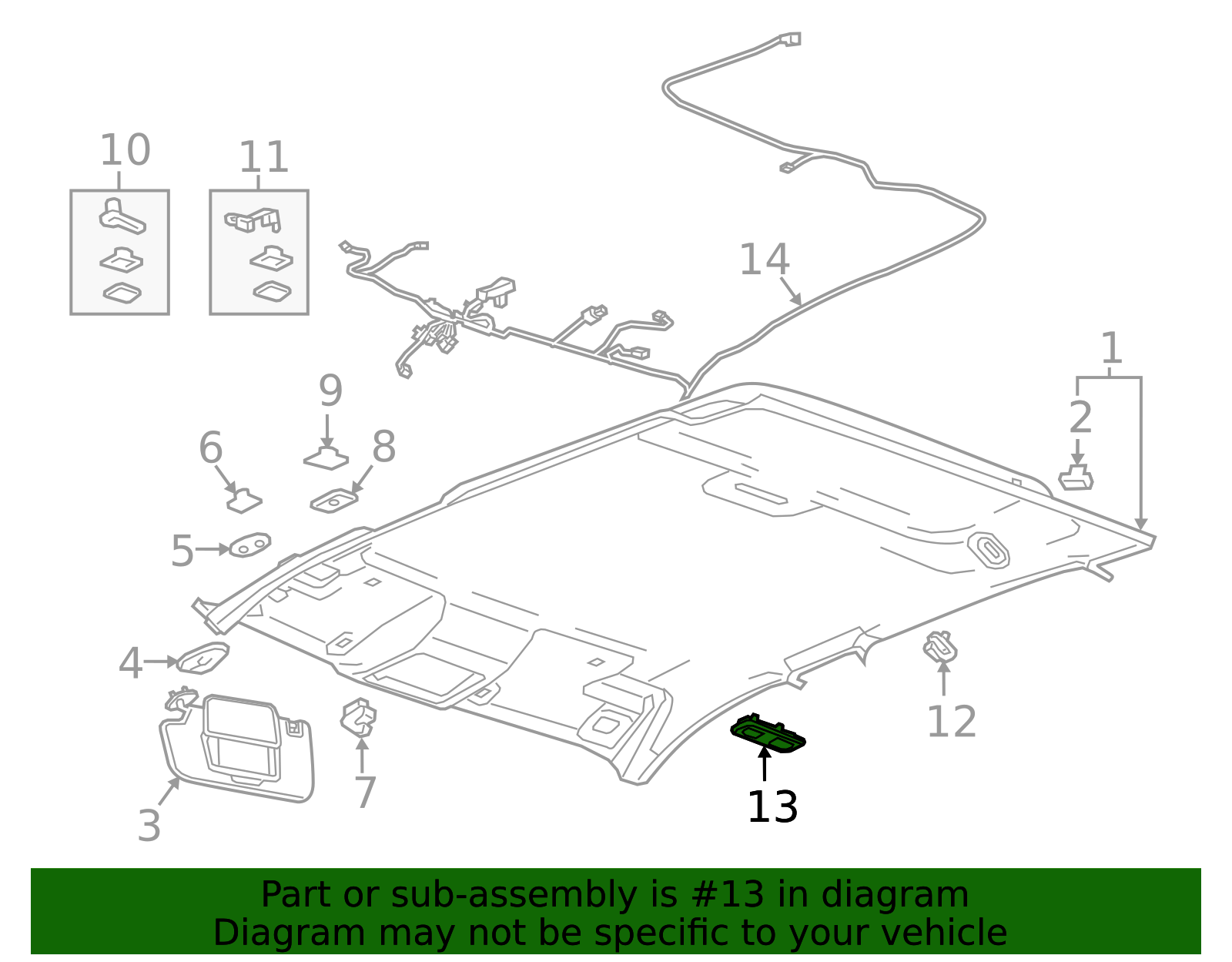 10
11
14
1
2
9
6
8
5
4
3
7
12
13

Part or sub-assembly is #13 in diagram
Diagram may not be specific to your vehicle