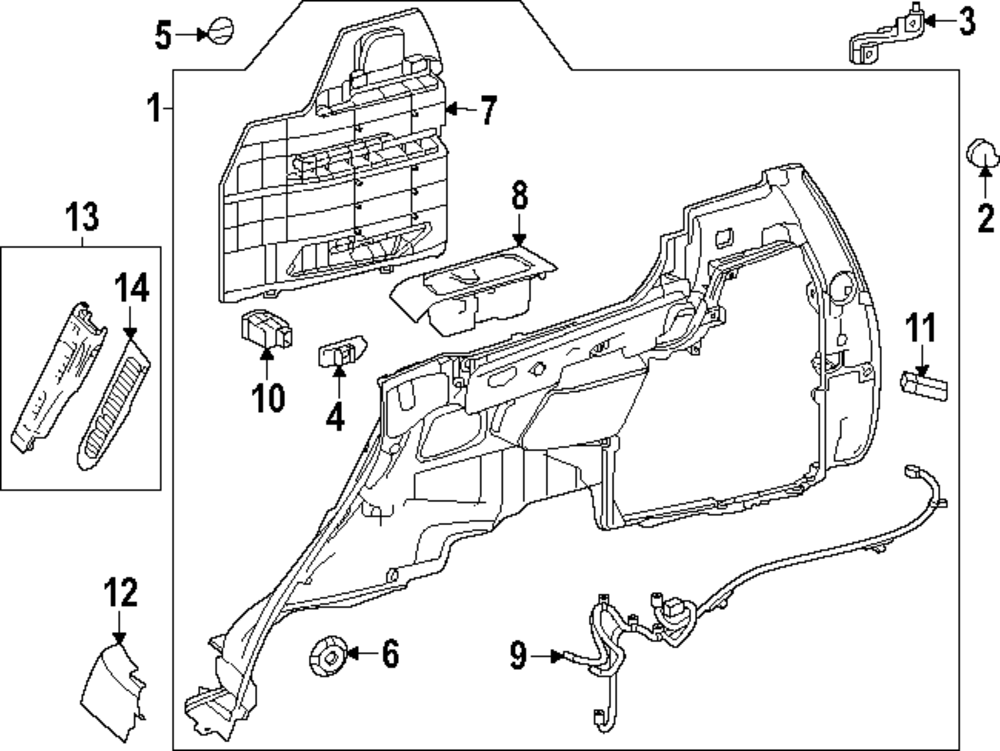 5
3
1
7
2
13
8
14
11
10
4
12
6
9