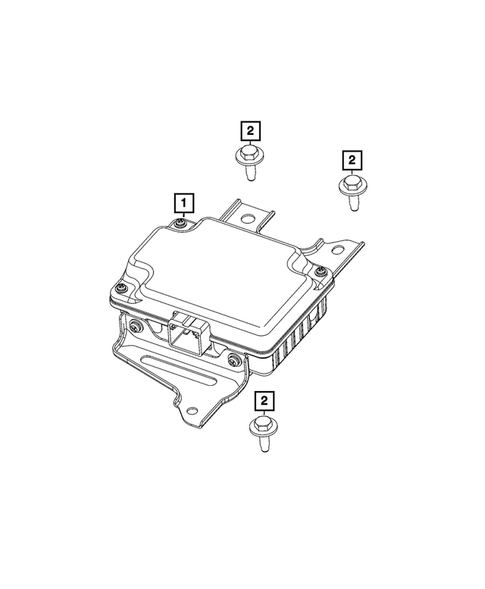 2
2
1
2