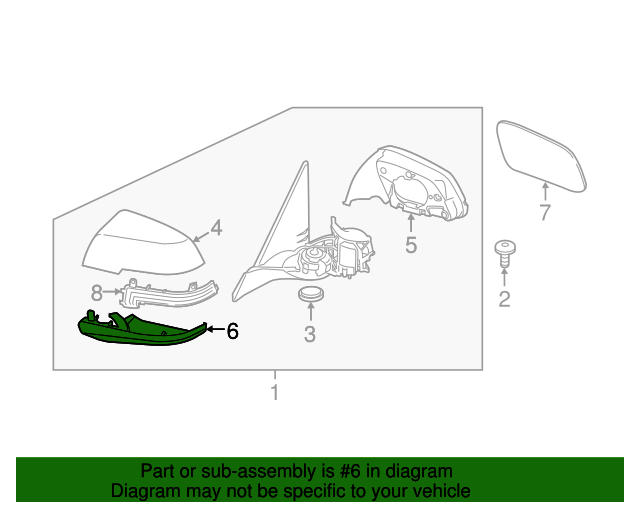 4
5
7
8
2
6
3
1

Part or sub-assembly is #6 in diagram
Diagram may not be specific to your vehicle