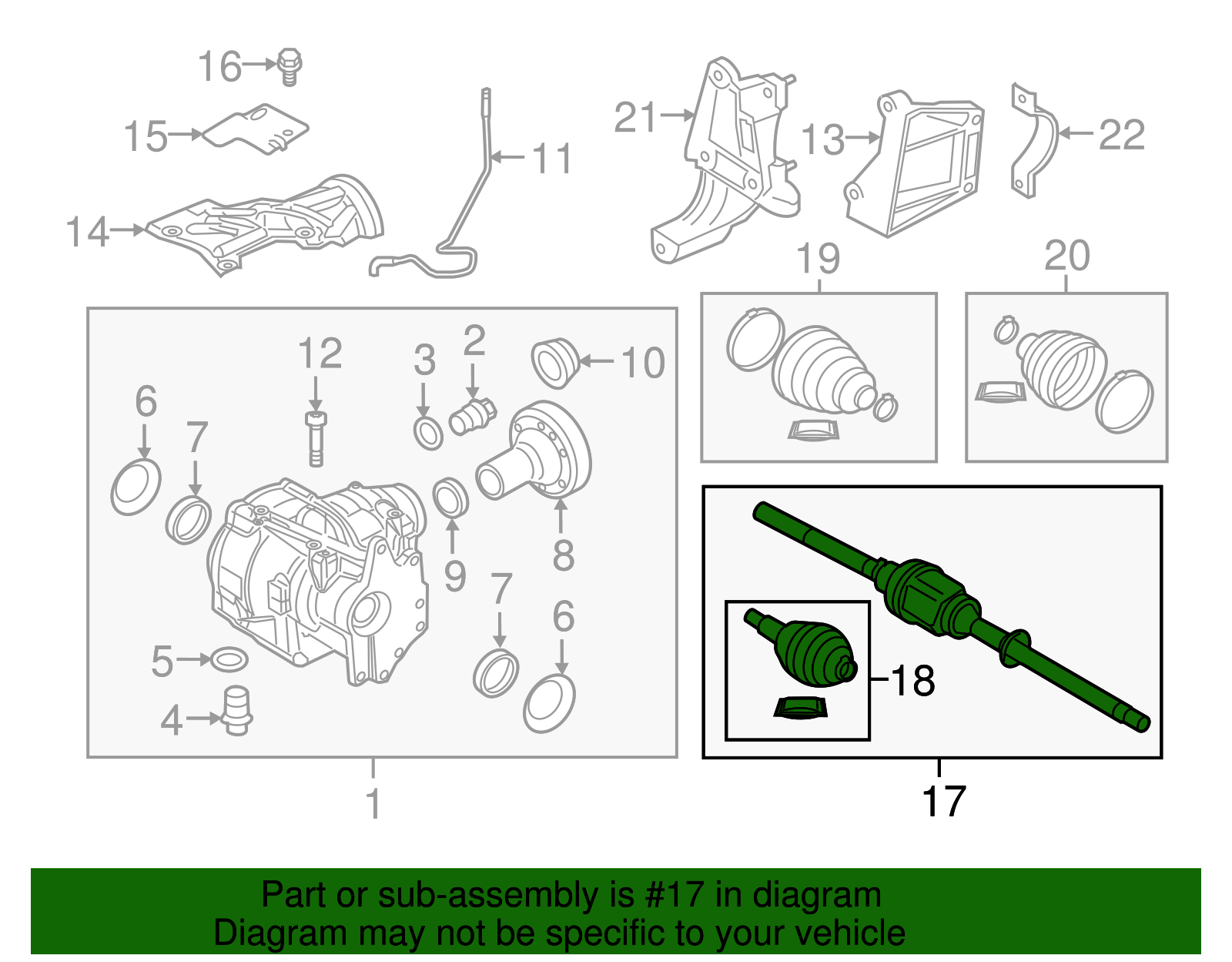 16
15
14
11
21
13
22
19
20
12
3
2
10
6
7
9
8
7
6
5
4
1
18
17

Part or sub-assembly is #17 in diagram
Diagram may not be specific to your vehicle