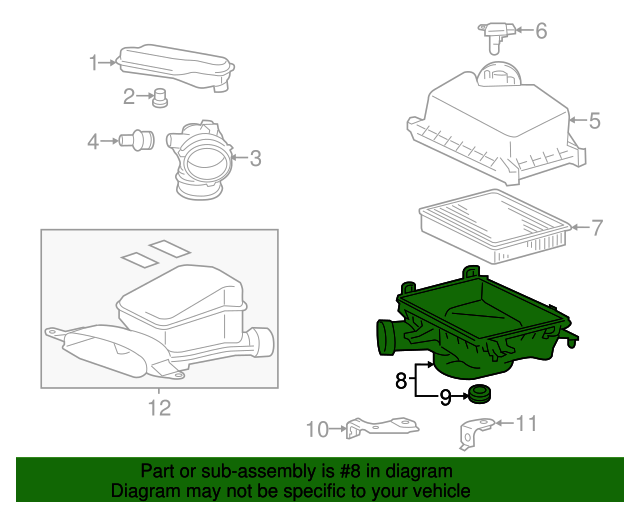 1
2
4
3
6
5
7
12
8
9
10
11

Part or sub-assembly is #8 in diagram
Diagram may not be specific to your vehicle